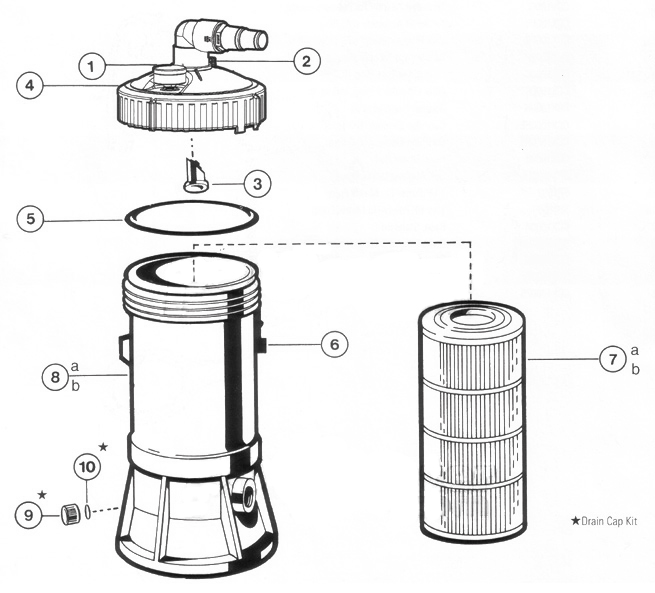 1
2
4
3
5
6
8 a
b
7 a
b
★
10
★
9
★Drain Cap Kit