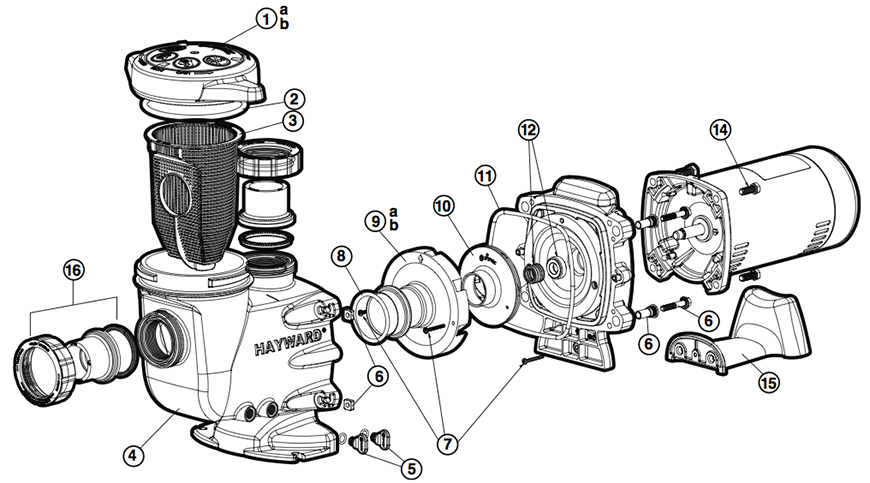 1 a b
2
3
12
14
11
10
9 a b
8
16
HAYWARD
6
6
6
15
4
7
5