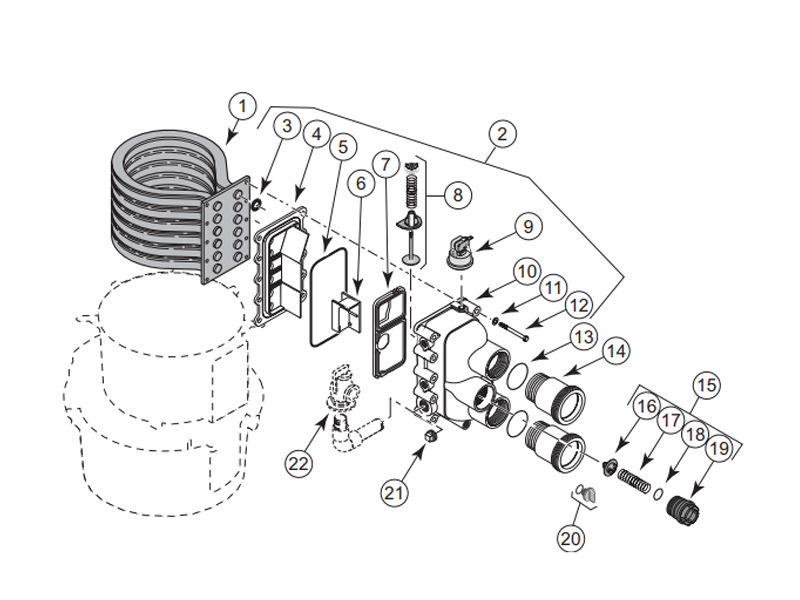 1
2
3
4
5
6
7
8
9
10
11
12
13
14
15
16
17
18
19
20
21
22