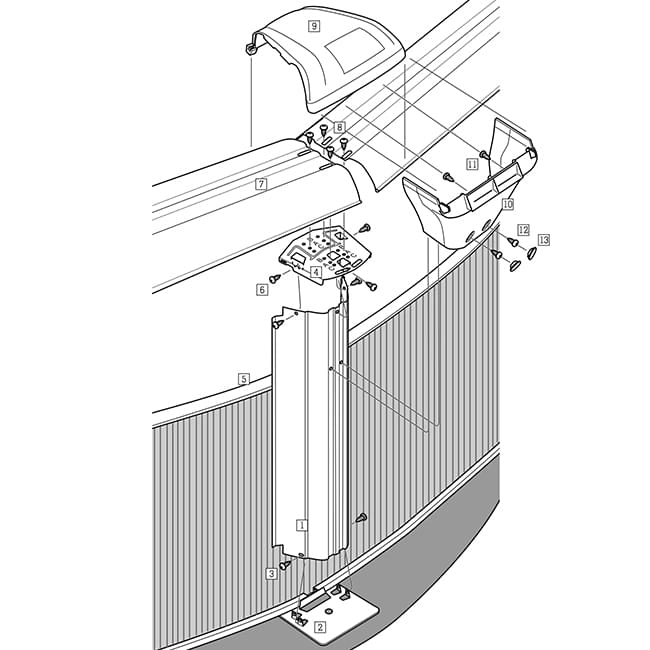 9
8
11
7
10
12
13
4
6
5
1
3
2