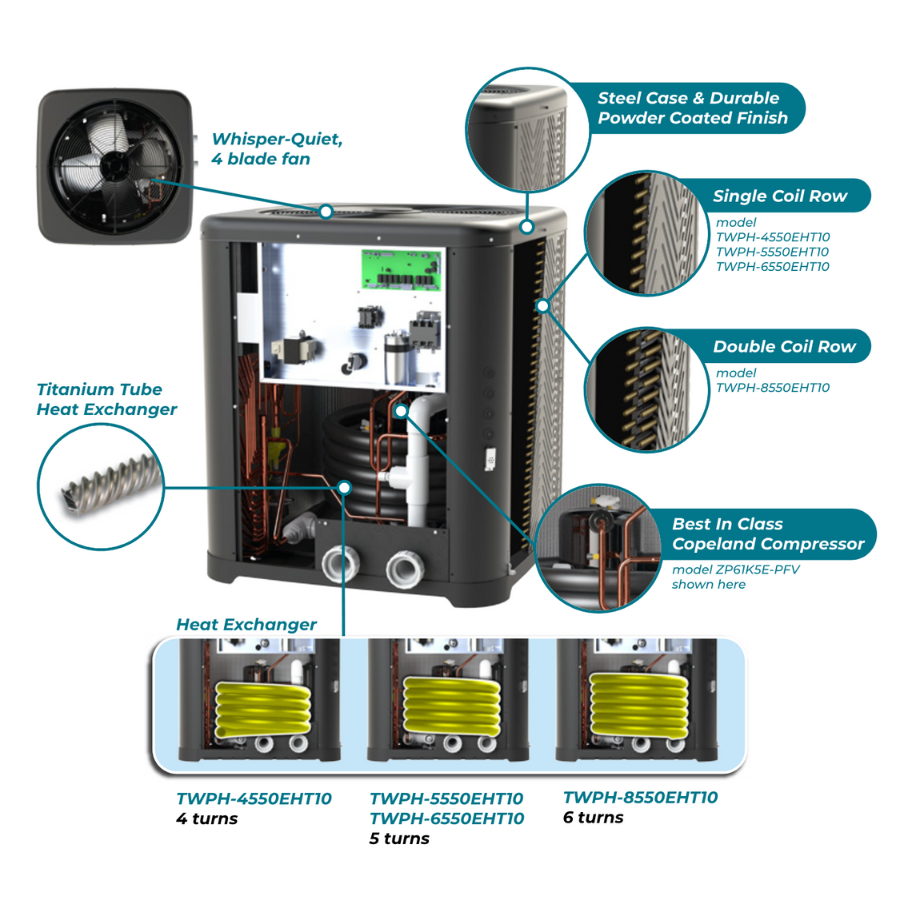 Whisper-Quiet, 4 blade fan

Steel Case & Durable Powder Coated Finish

Single Coil Row

model
TWPH-4550EHT10
TWPH-5550EHT10
TWPH-6550EHT10

Double Coil Row

model
TWPH-8550EHT10

Titanium Tube Heat Exchanger

Best In Class Copeland Compressor

model ZP61K5E-PFV shown here

Heat Exchanger

TWPH-4550EHT10
4 turns

TWPH-5550EHT10
TWPH-6550EHT10
5 turns

TWPH-8550EHT10
6 turns