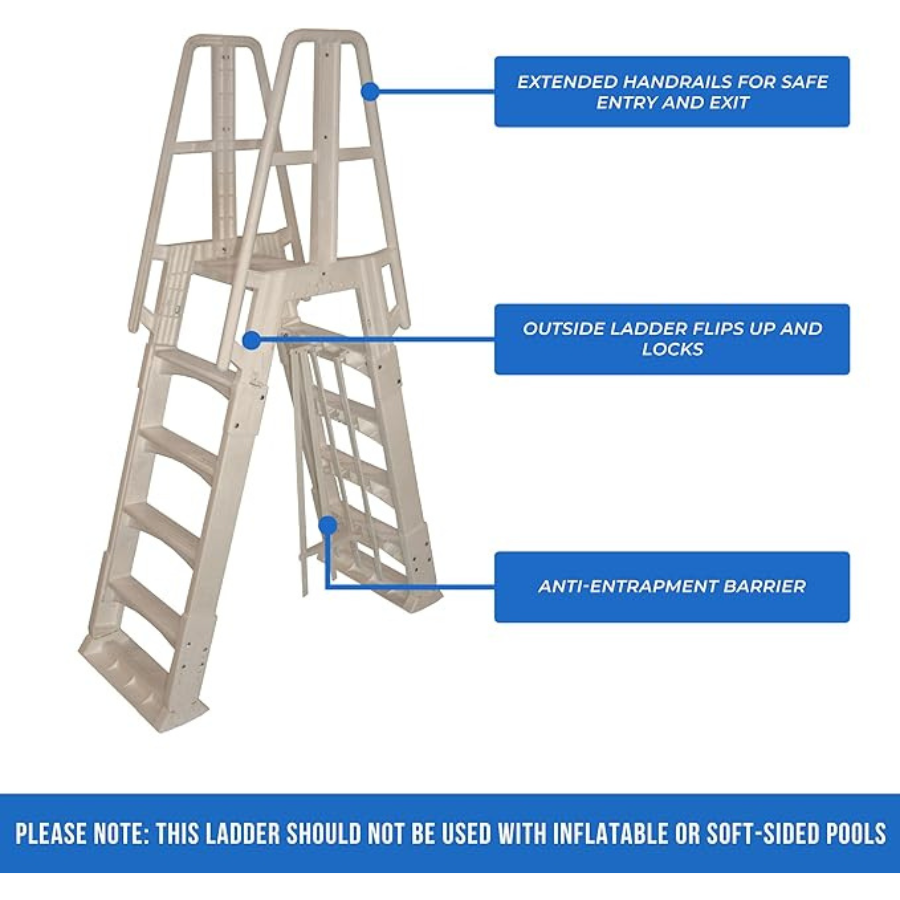 EXTENDED HANDRAILS FOR SAFE ENTRY AND EXIT

OUTSIDE LADDER FLIPS UP AND LOCKS

ANTI-ENTRAPMENT BARRIER

PLEASE NOTE: THIS LADDER SHOULD NOT BE USED WITH INFLATABLE OR SOFT-SIDED POOLS