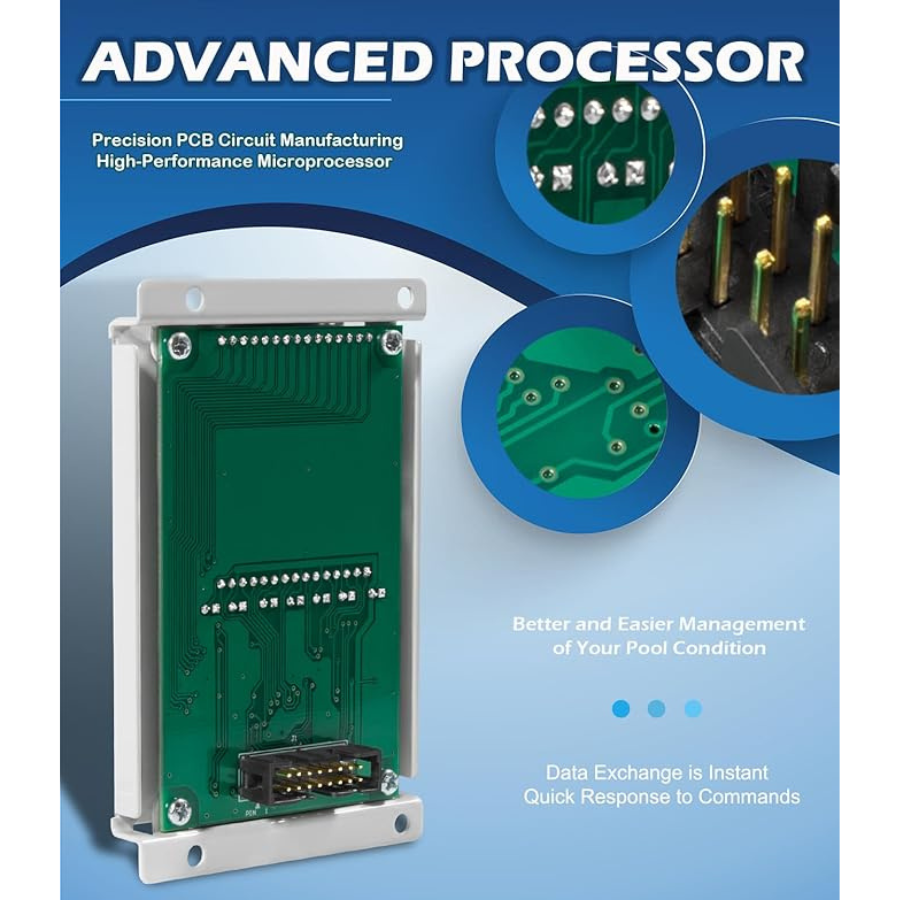 ADVANCED PROCESSOR

Precision PCB Circuit Manufacturing
High-Performance Microprocessor

Better and Easier Management of Your Pool Condition

Data Exchange is Instant
Quick Response to Commands