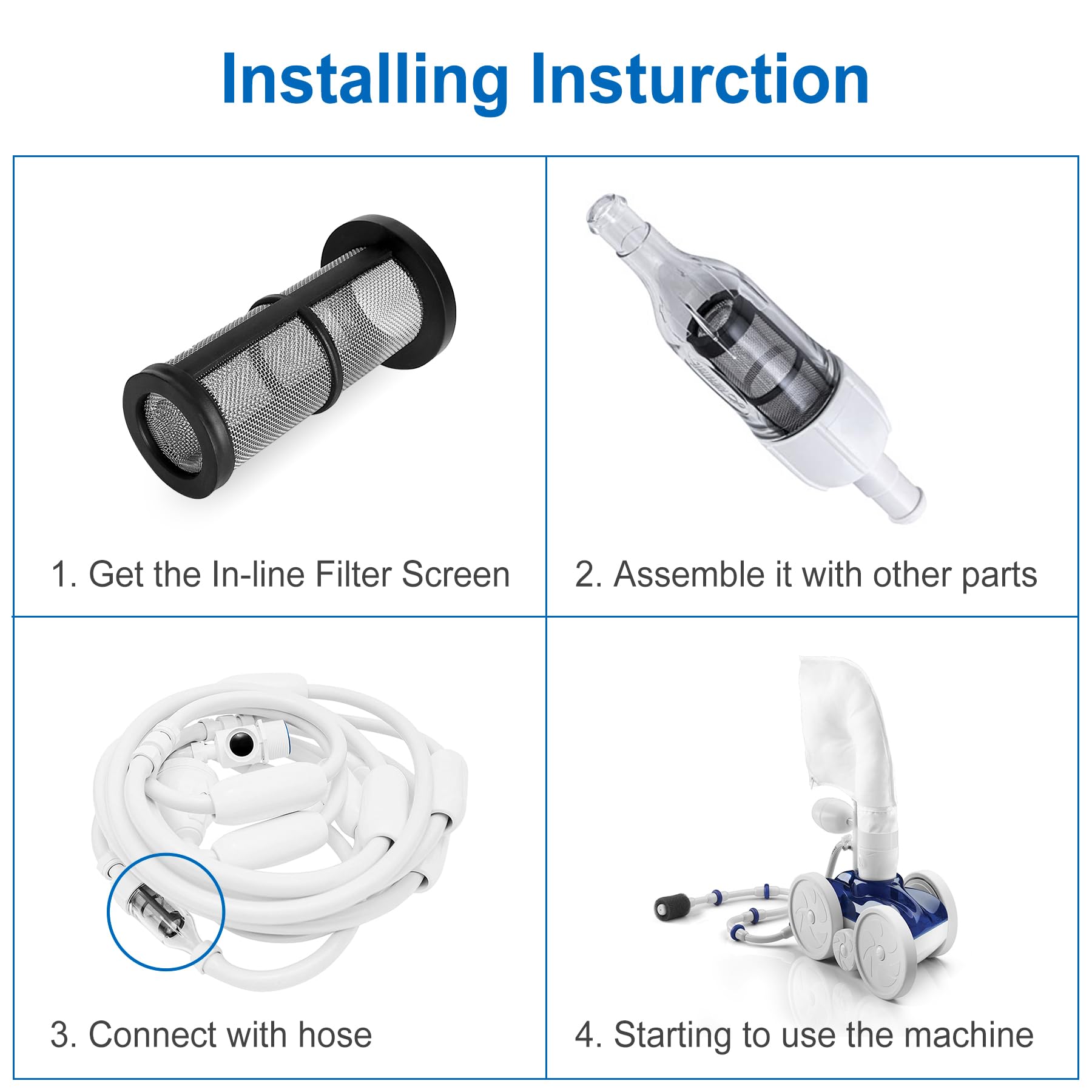 Installing Insturction

1. Get the In-line Filter Screen

2. Assemble it with other parts

3. Connect with hose

4. Starting to use the machine