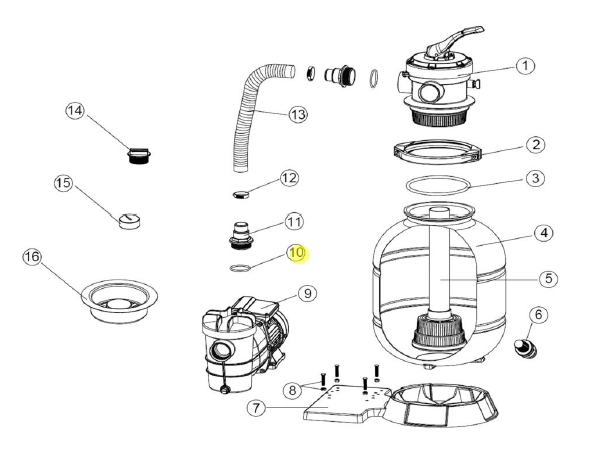 1
2
3
4
5
6
7
8
9
10
11
12
13
14
15
16