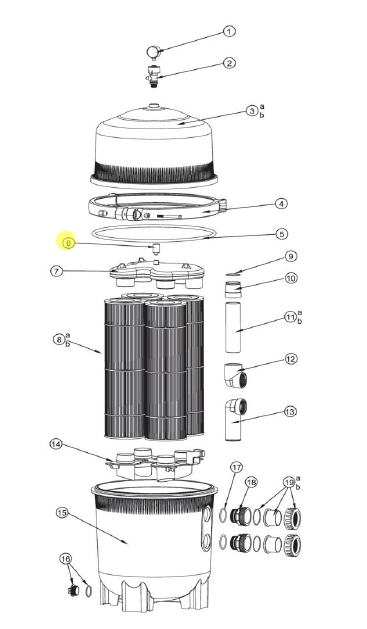 1
2
3 a b
4
5
6
7
9
10
11 a b
8 a b
12
13
14
17
18
19 a b
15
16