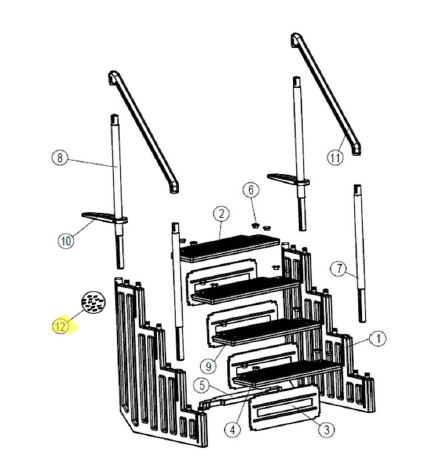 8
11
6
2
10
7
12
1
9
5
4
3