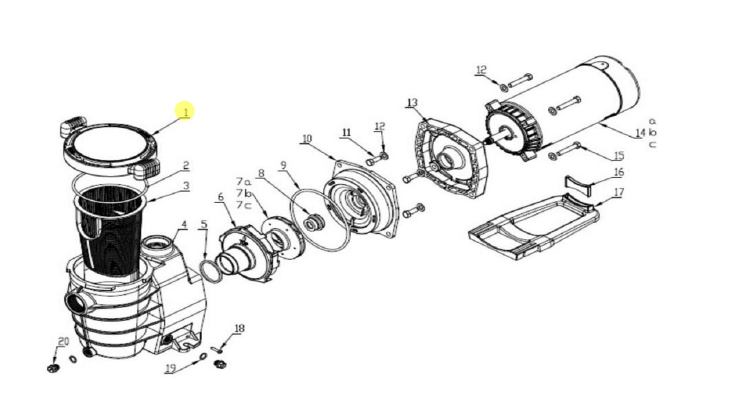 1
2
3
4
5
6
7a
7b
7c
8
9
10
11
12
13
12
14 a
b
c
15
16
17
18
19
20