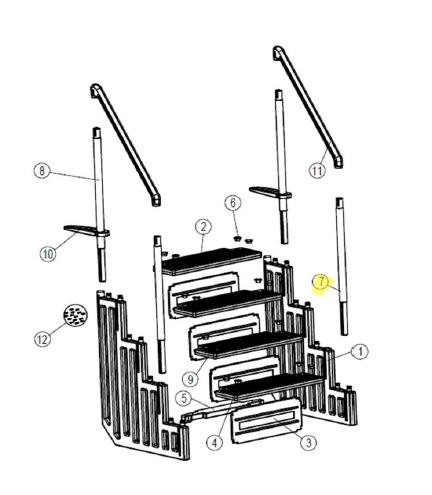 8
11
6
2
10
7
12
1
9
5
4
3