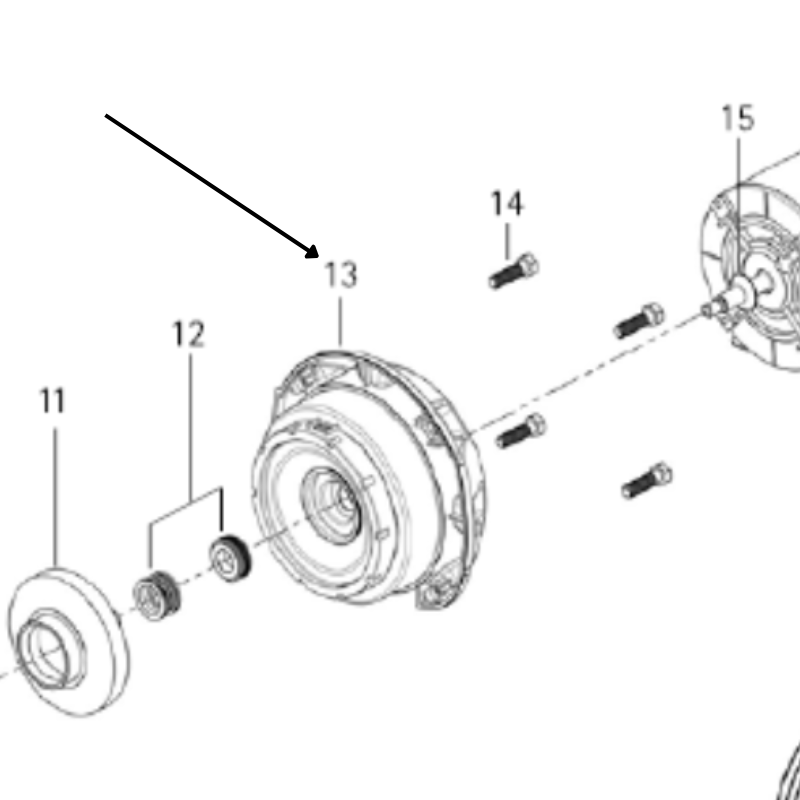 15
14
13
12
11