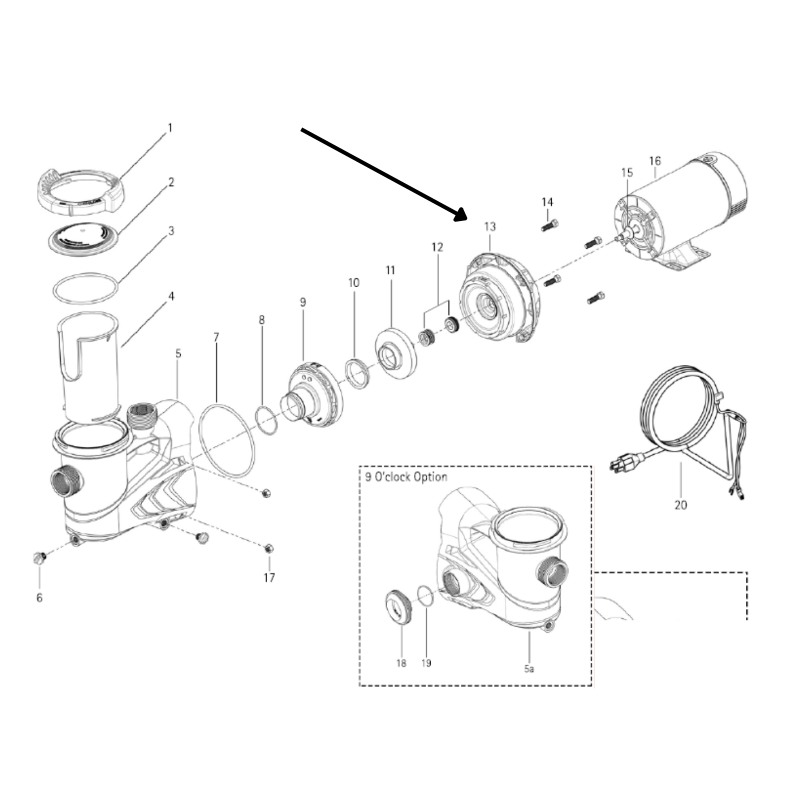 1
2
3
4
5
6
7
8
9
10
11
12
13
14
15
16
17
20
9 O'clock Option
18
19
5a