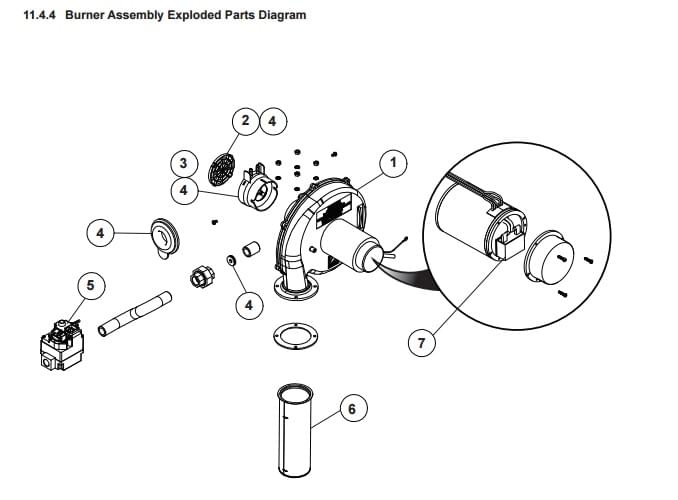 11.4.4 Burner Assembly Exploded Parts Diagram

2
4
3
4
1
4
5
4
7
6