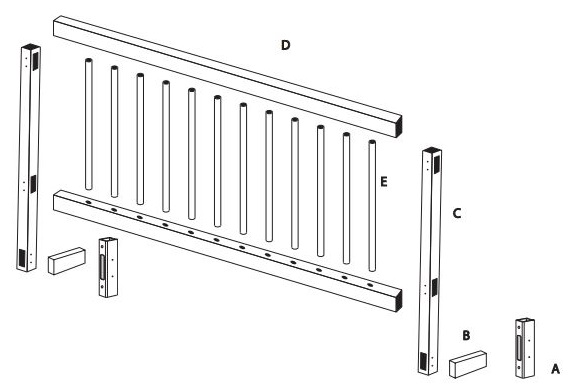 D

E

C

B

A