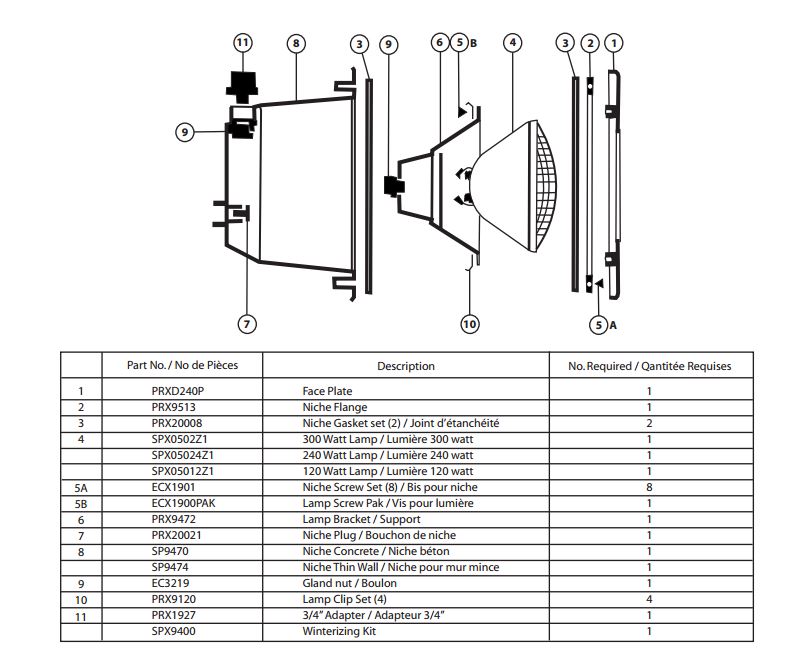 11 8 3 9 6 5 B 4 3 2 1

9

7 10 5 A

|  | Part No. / No de Pièces | Description | No. Required / Qantitée Requises |
|---|---|---|---|
| 1 | PRXD240P | Face Plate | 1 |
| 2 | PRX9513 | Niche Flange | 1 |
| 3 | PRX20008 | Niche Gasket set (2) / Joint d'étanchéité | 2 |
| 4 | SPX0502Z1 | 300 Watt Lamp / Lumière 300 watt | 1 |
|  | SPX05024Z1 | 240 Watt Lamp / Lumière 240 watt | 1 |
|  | SPX05012Z1 | 120 Watt Lamp / Lumière 120 watt | 1 |
| 5A | ECX1901 | Niche Screw Set (8) / Bis pour niche | 8 |
| 5B | ECX1900PAK | Lamp Screw Pak / Vis pour lumière | 1 |
| 6 | PRX9472 | Lamp Bracket / Support | 1 |
| 7 | PRX20021 | Niche Plug / Bouchon de niche | 1 |
| 8 | SP9470 | Niche Concrete / Niche béton | 1 |
|  | SP9474 | Niche Thin Wall / Niche pour mur mince | 1 |
| 9 | EC3219 | Gland nut / Boulon | 1 |
| 10 | PRX9120 | Lamp Clip Set (4) | 4 |
| 11 | PRX1927 | 3/4" Adapter / Adapteur 3/4" | 1 |
|  | SPX9400 | Winterizing Kit | 1 |