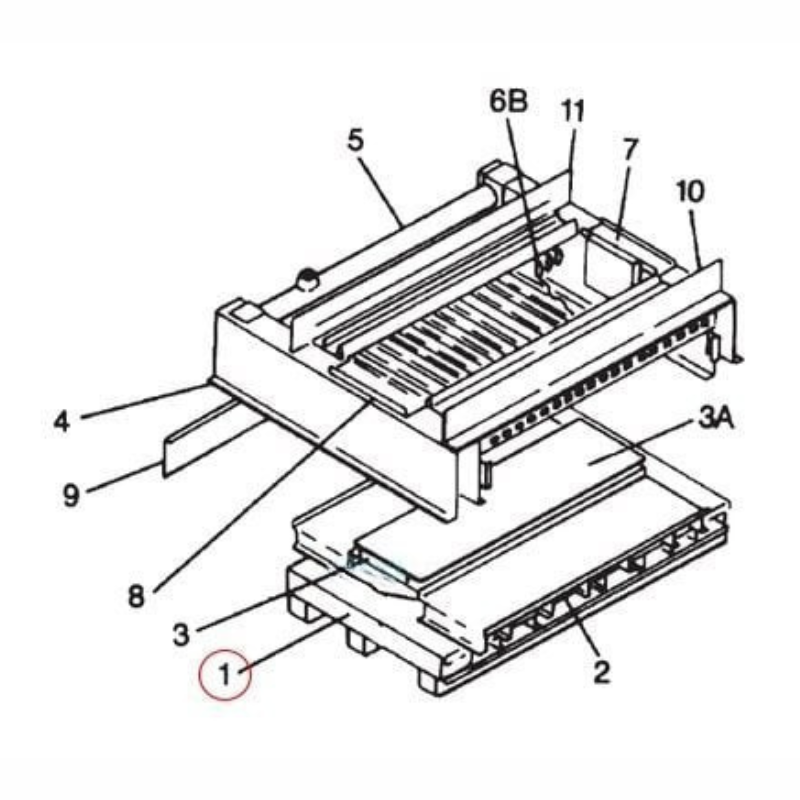 6B
11
5
7
10
4
3A
9
8
3
1
2