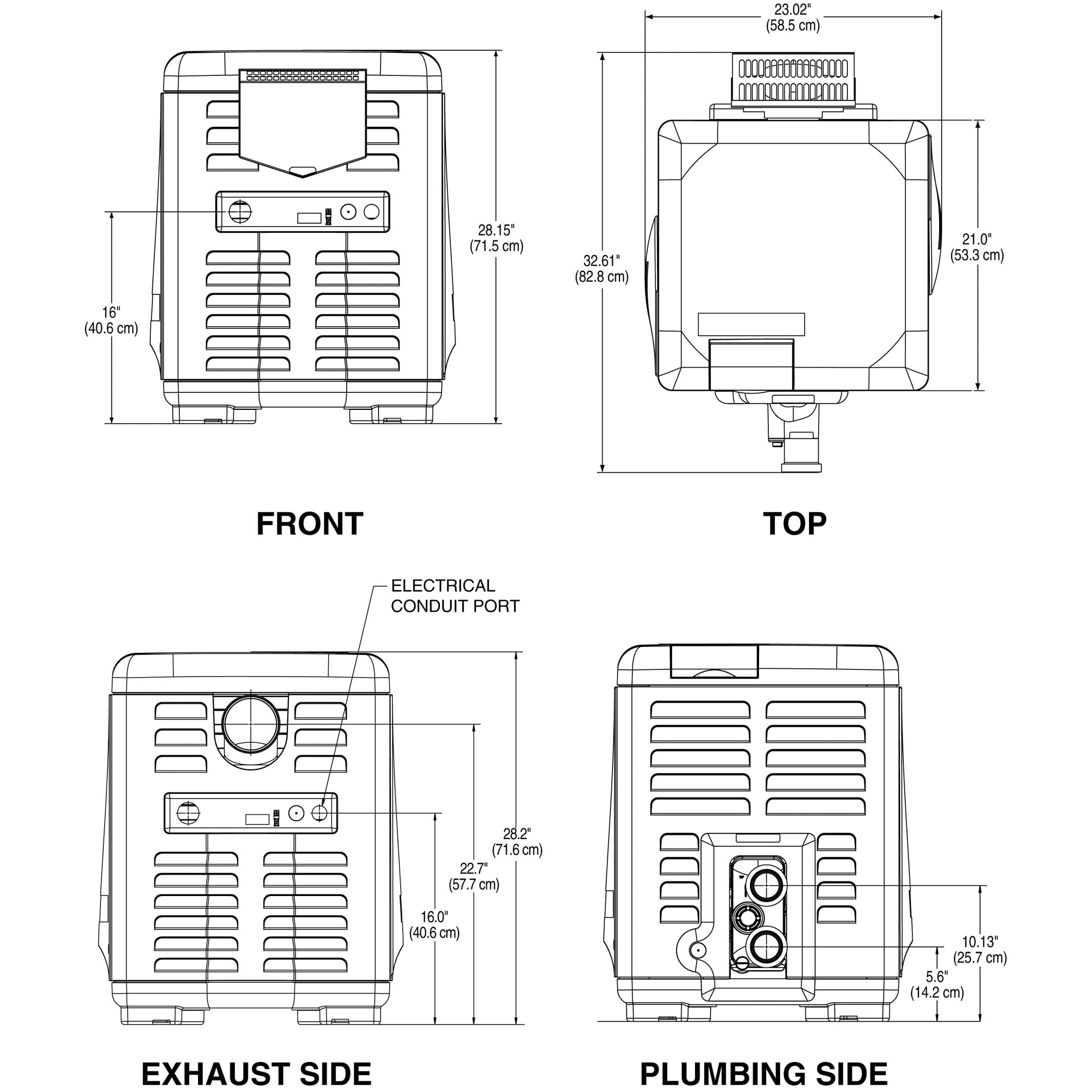 28.15"
(71.5 cm)

16"
(40.6 cm)

FRONT

23.02"
(58.5 cm)

32.61"
(82.8 cm)

21.0"
(53.3 cm)

TOP

ELECTRICAL
CONDUIT PORT

28.2"
(71.6 cm)

22.7"
(57.7 cm)

16.0"
(40.6 cm)

EXHAUST SIDE

10.13"
(25.7 cm)

5.6"
(14.2 cm)

PLUMBING SIDE