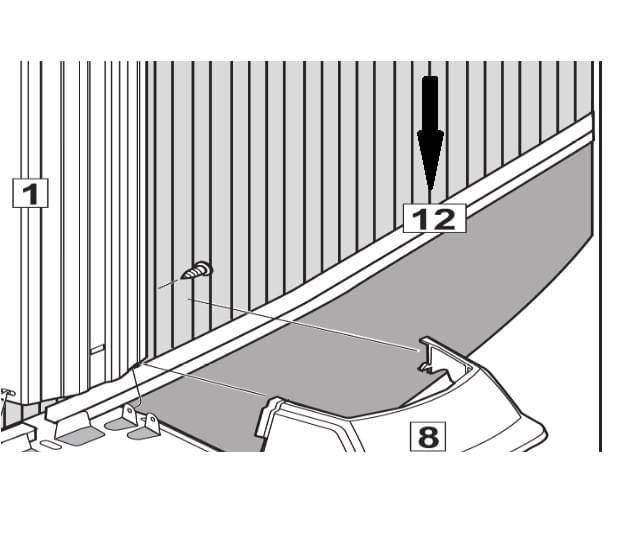 1

12

8