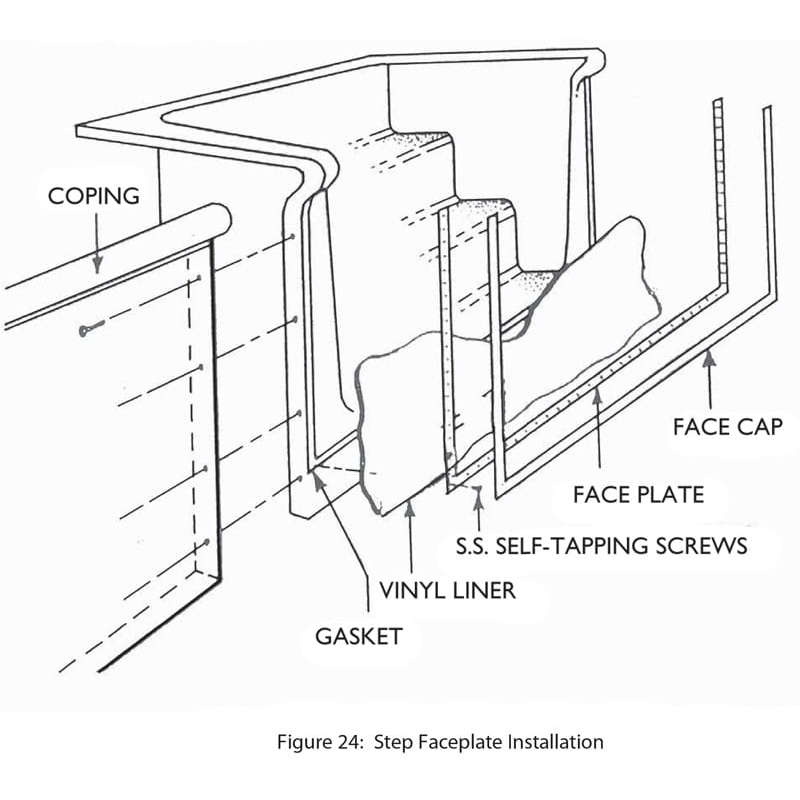 COPING

FACE CAP

FACE PLATE

S.S. SELF-TAPPING SCREWS

VINYL LINER

GASKET

Figure 24: Step Faceplate Installation